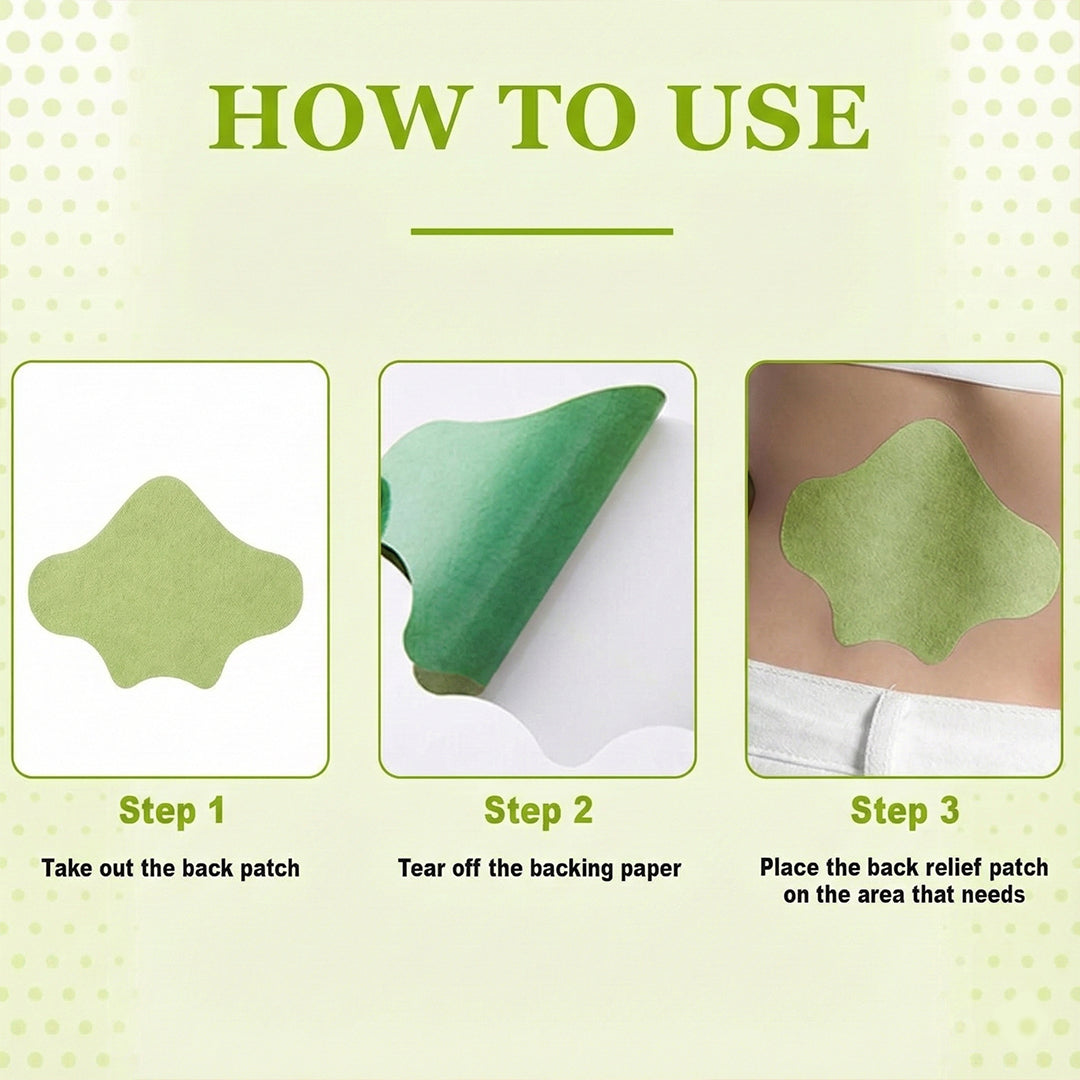 HOW TO USE

Step 1

Take out the back patch

Step 2

Tear off the backing paper

Step 3

Place the back relief patch on the area that needs